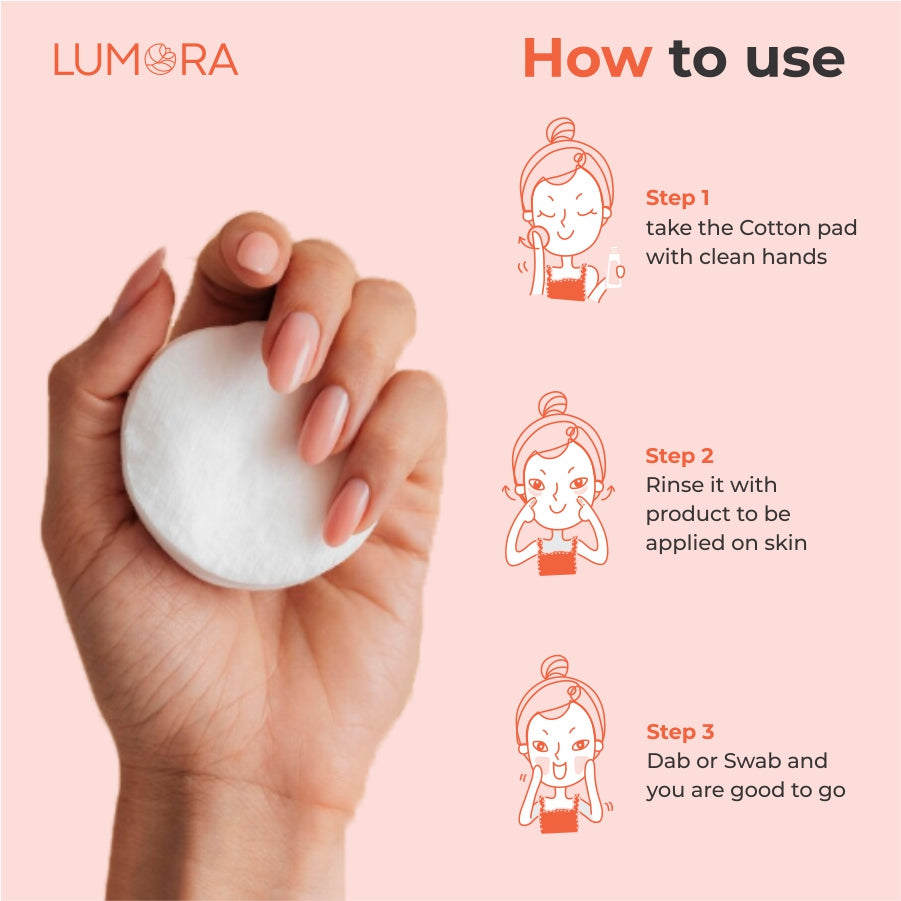 LUMORA

How to use

Step 1
take the Cotton pad with clean hands

Step 2
Rinse it with product to be applied on skin

Step 3
Dab or Swab and you are good to go